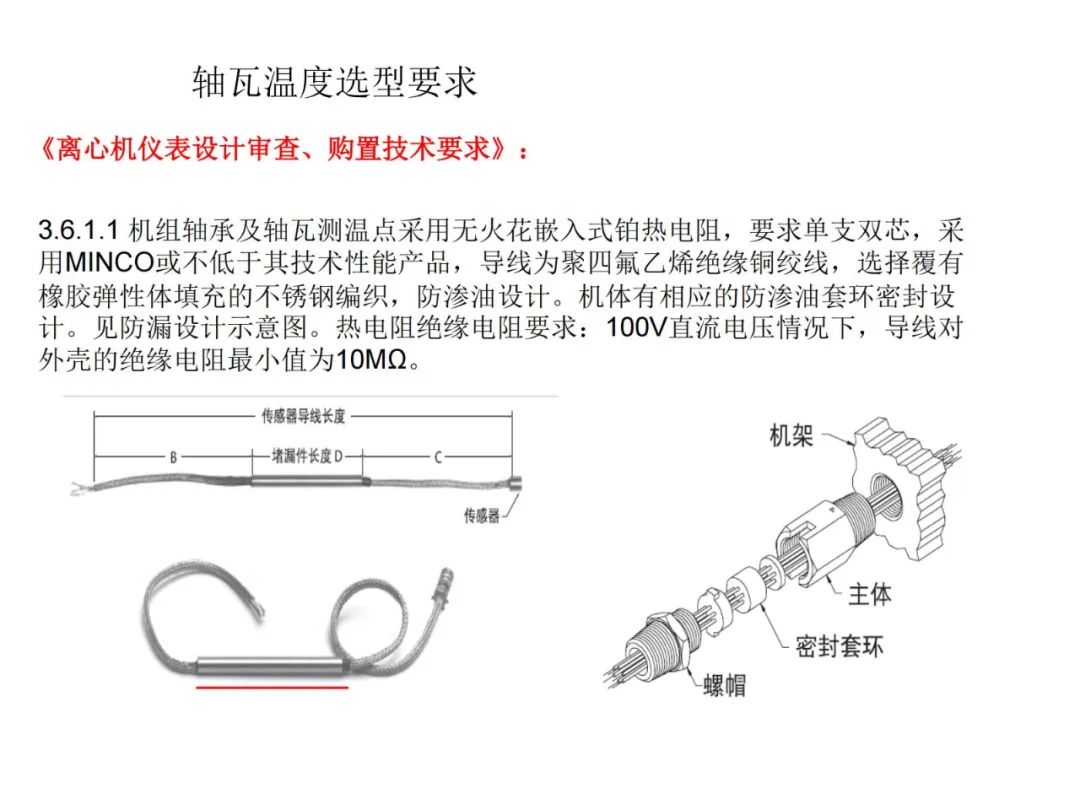 轴瓦温度选型要求

《离心机仪表设计审查、购置技术要求》：

3.6.1.1 机组轴承及轴瓦测温点采用无火花嵌入式铂热电阻，要求单支双芯，采用MINCO或不低于其技术性能产品，导线为聚四氟乙烯绝缘铜绞线，选择覆有橡胶弹性体填充的不锈钢编织，防渗油设计。机体有相应的防渗油套环密封设计。见防漏设计示意图。热电阻绝缘电阻要求：100V直流电压情况下，导线对外壳的绝缘电阻最小值为10MΩ。

传感器导线长度
B
堵漏件长度 D
C
传感器

机架
主体
密封套环
螺帽