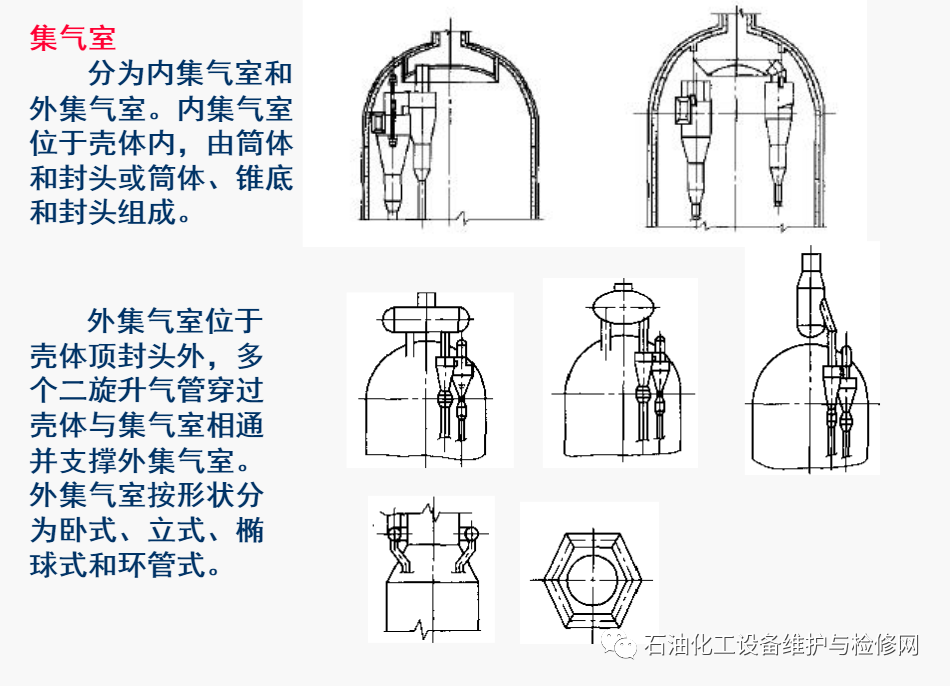 集气室

分为内集气室和外集气室。内集气室位于壳体内，由筒体和封头或筒体、锥底和封头组成。

外集气室位于壳体顶封头外，多个二旋升气管穿过壳体与集气室相通并支撑外集气室。外集气室按形状分为卧式、立式、椭球式和环管式。

石油化工设备维护与检修网